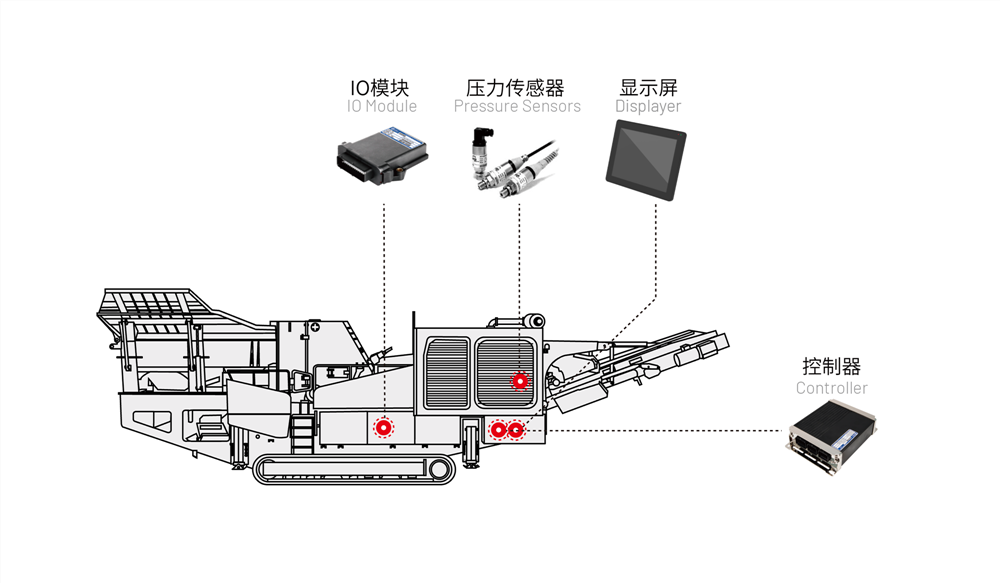 IO模块
IO Module

压力传感器
Pressure Sensors

显示屏
Displayer

控制器
Controller